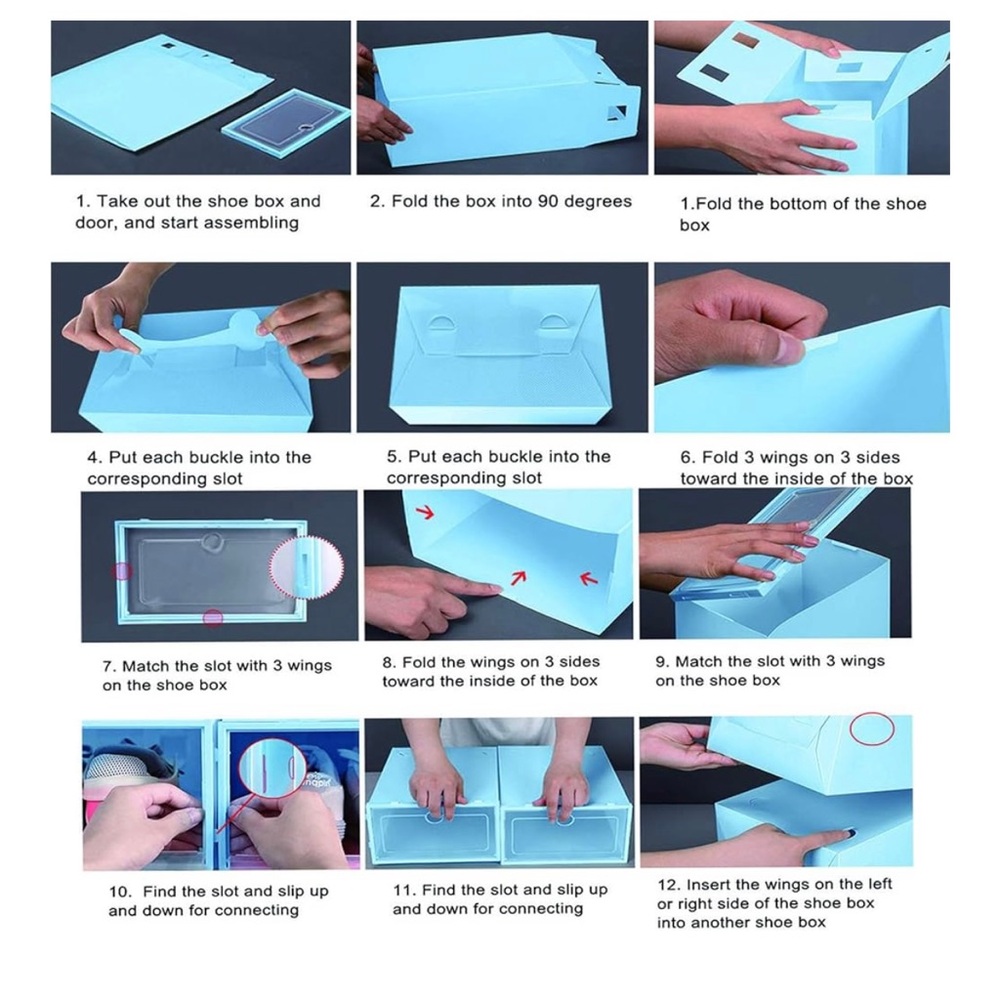 1. Take out the shoe box and door, and start assembling

2. Fold the box into 90 degrees

1.Fold the bottom of the shoe box

4. Put each buckle into the corresponding slot

5. Put each buckle into the corresponding slot

6. Fold 3 wings on 3 sides toward the inside of the box

7. Match the slot with 3 wings on the shoe box

8. Fold the wings on 3 sides toward the inside of the box

9. Match the slot with 3 wings on the shoe box

10. Find the slot and slip up and down for connecting

11. Find the slot and slip up and down for connecting

12. Insert the wings on the left or right side of the shoe box into another shoe box